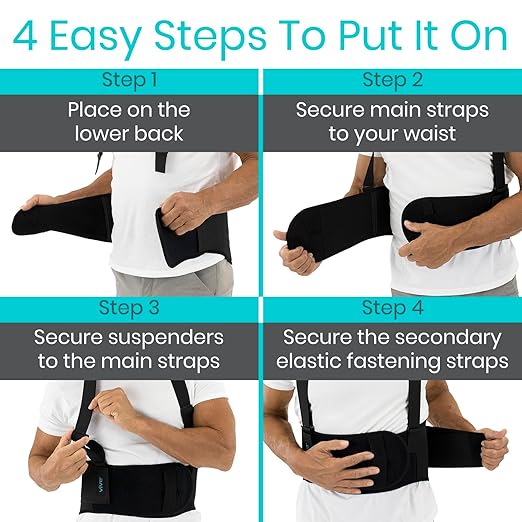 4 Easy Steps To Put It On

Step 1

Place on the lower back

Step 2

Secure main straps to your waist

Step 3

Secure suspenders to the main straps

vive

Step 4

Secure the secondary elastic fastening straps